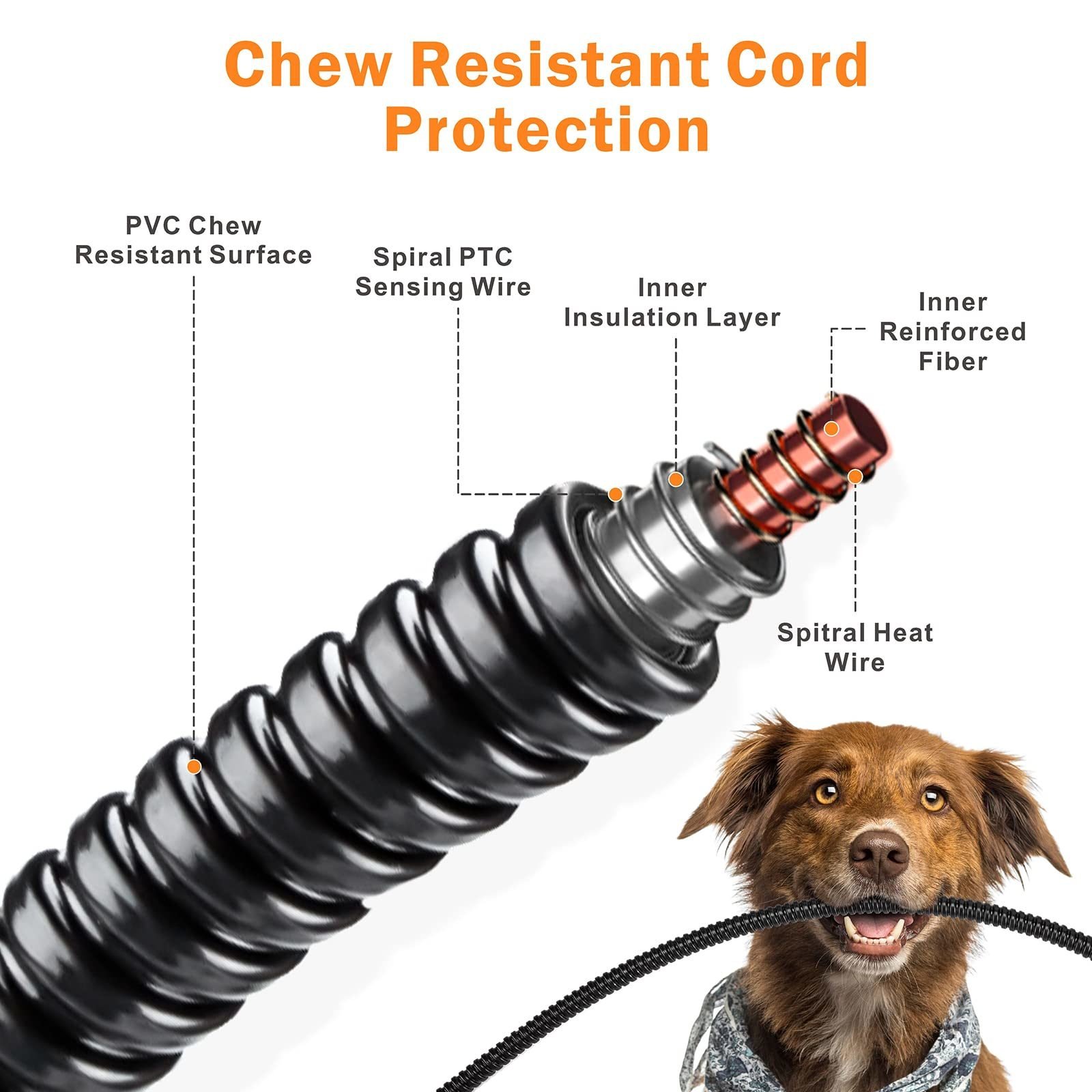 Chew Resistant Cord Protection

PVC Chew Resistant Surface

Spiral PTC Sensing Wire

Inner Insulation Layer

Inner Reinforced Fiber

Spitral Heat Wire